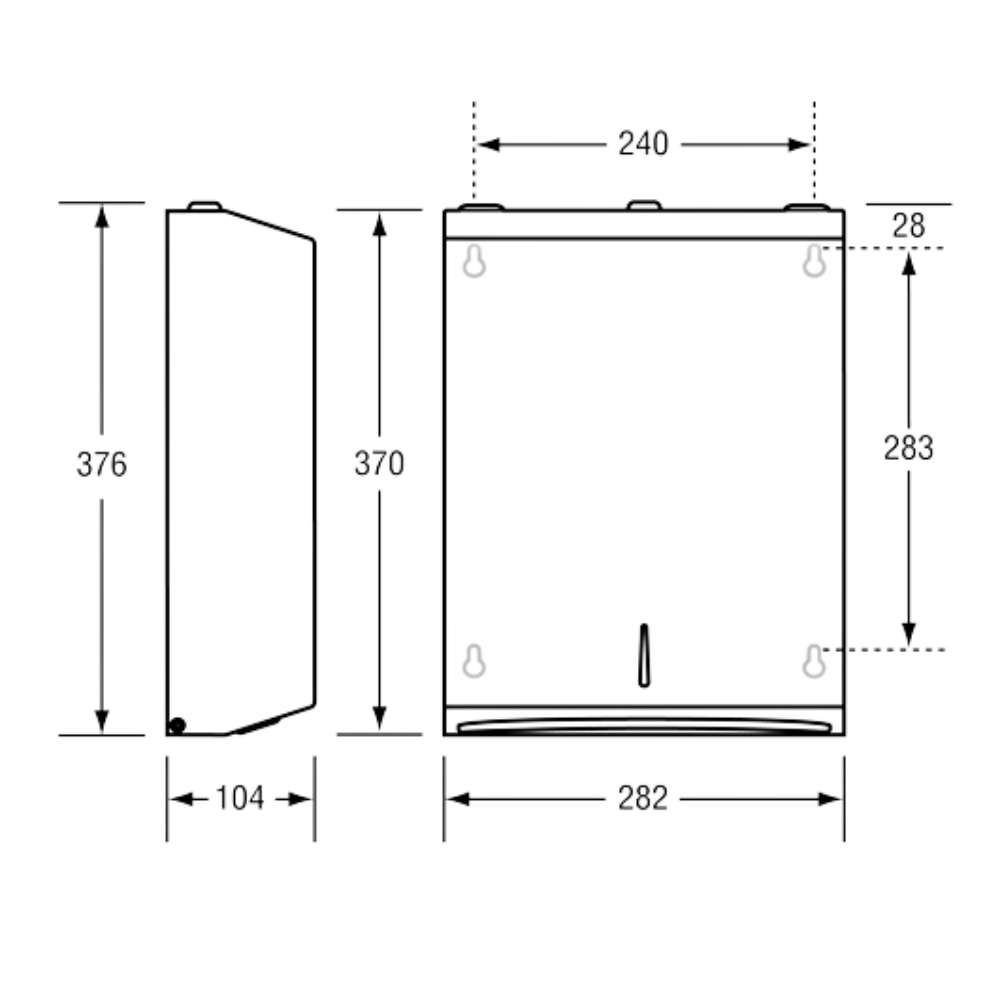 240
28
376
370
283
104
282