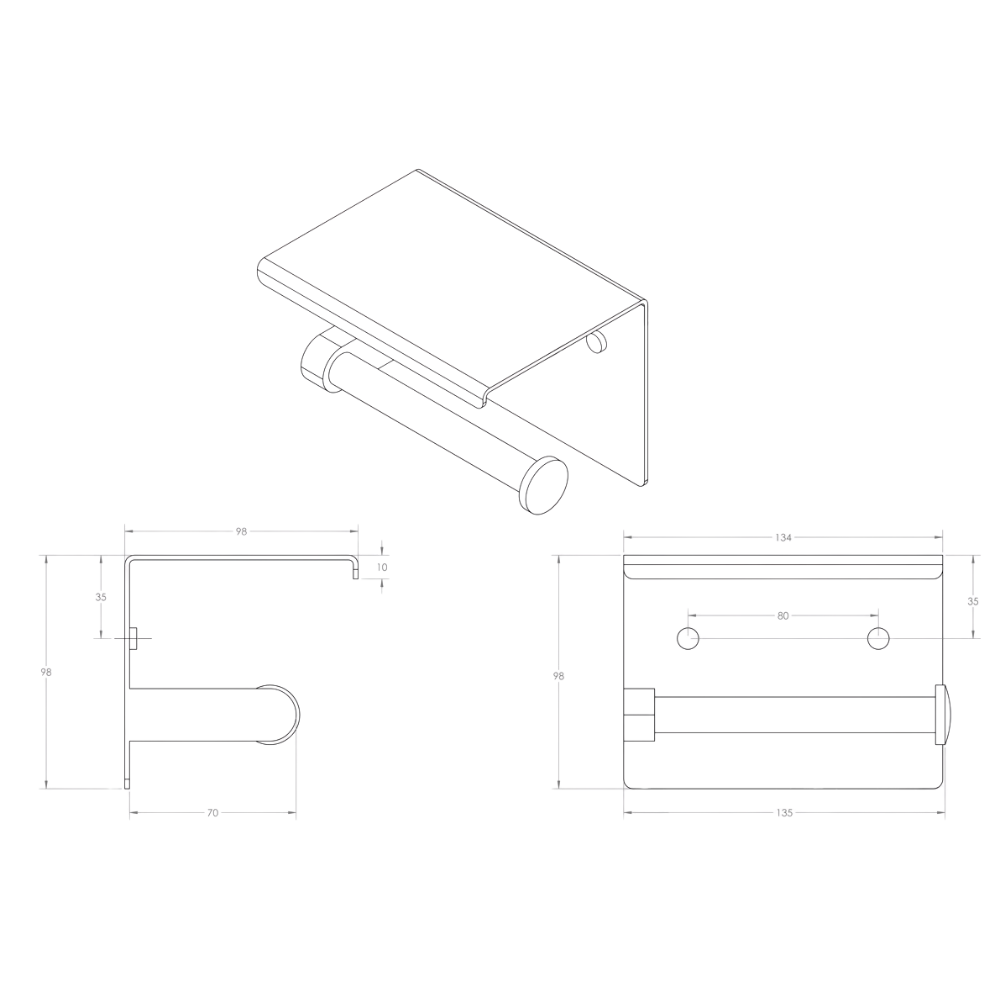 98
10
35
98
70
134
80
35
98
135