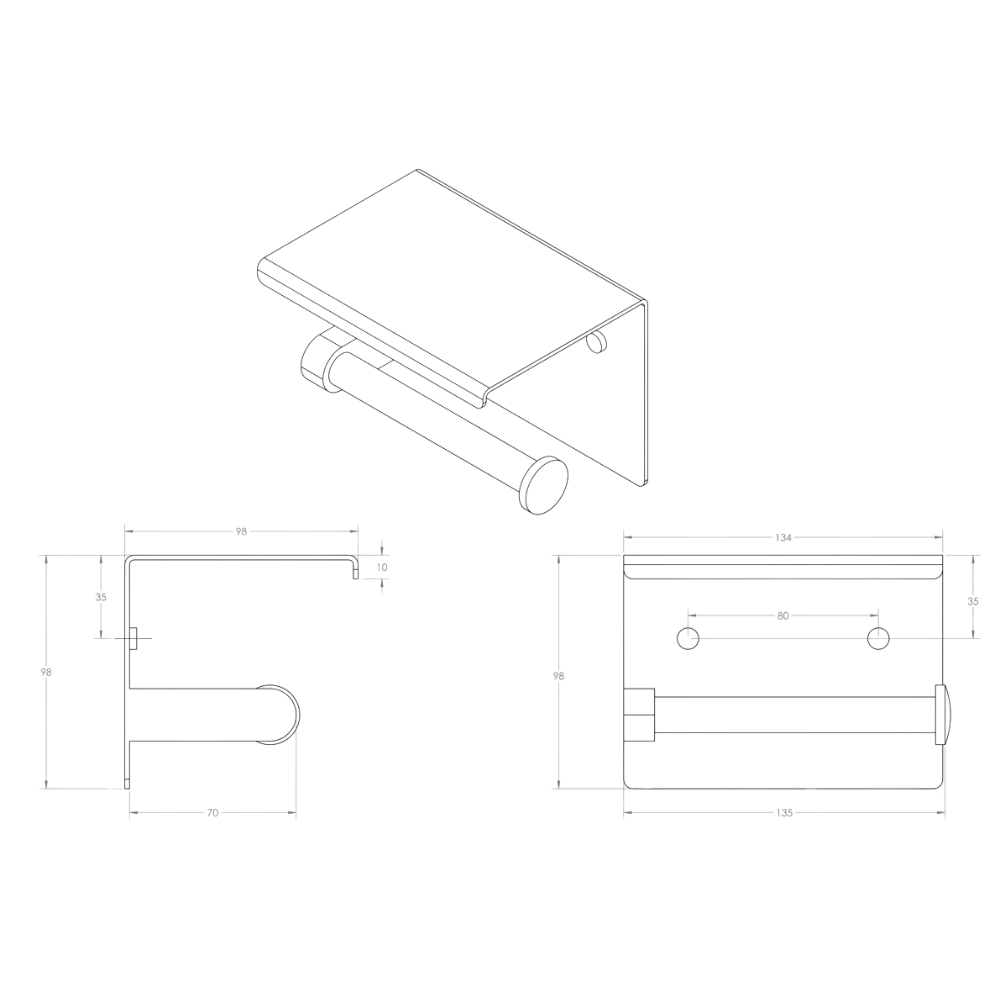 98
10
35
98
70
134
80
35
98
135